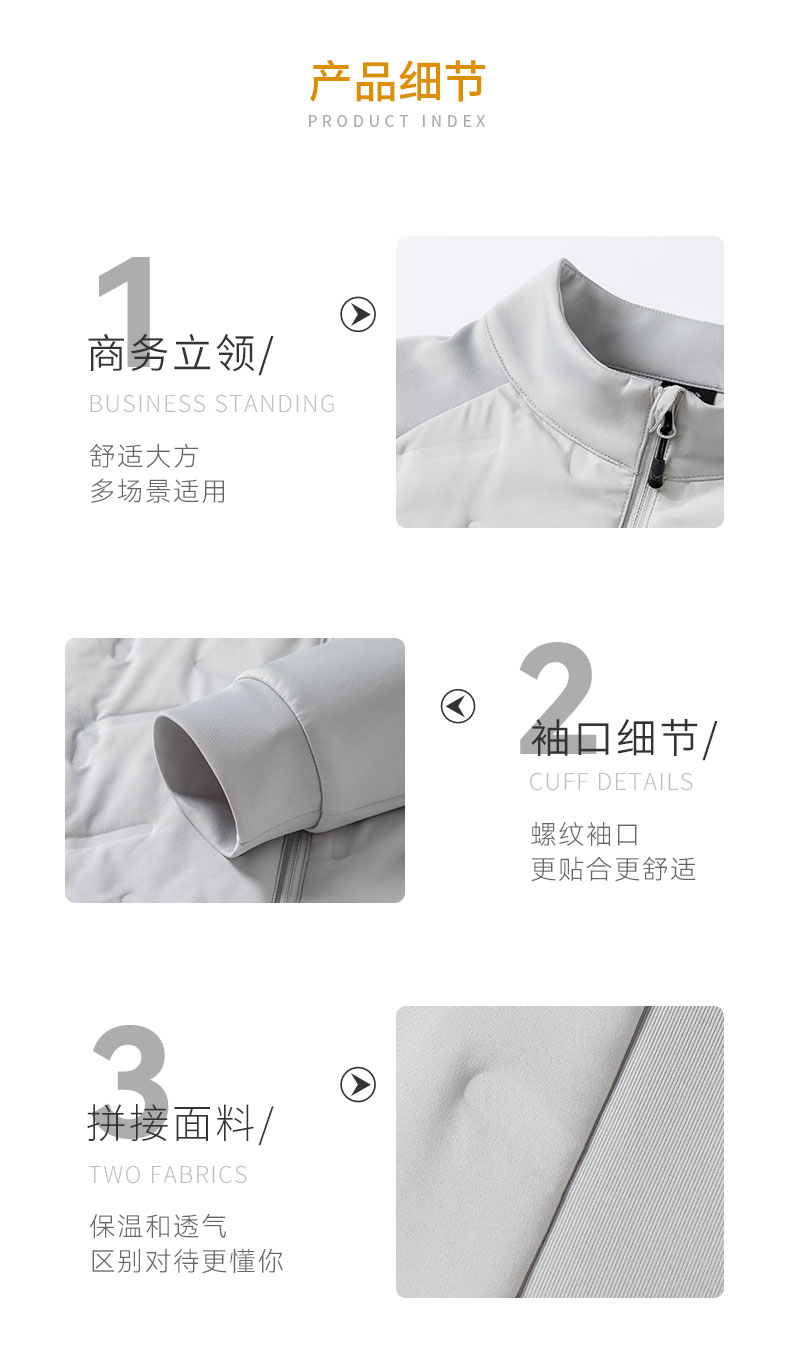 产品细节
PRODUCT INDEX

1
商务立领/
BUSINESS STANDING
舒适大方
多场景适用

2
袖口细节/
CUFF DETAILS
螺纹袖口
更贴合更舒适

3
拼接面料/
TWO FABRICS
保温和透气
区别对待更懂你